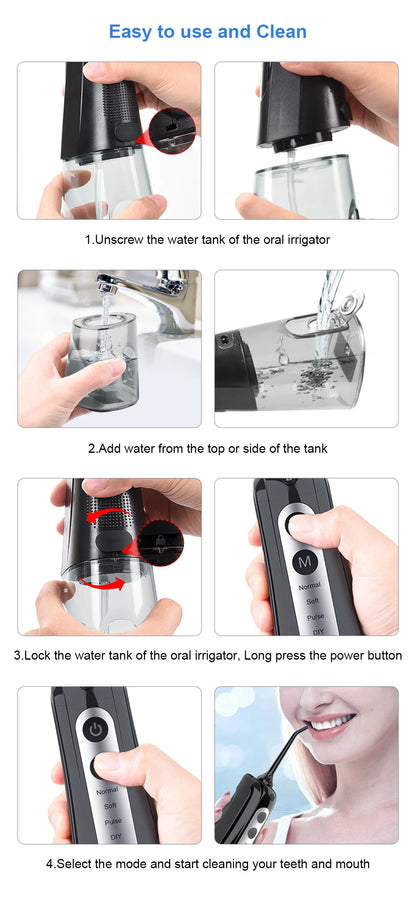 Easy to use and Clean

1.Unscrew the water tank of the oral irrigator

2.Add water from the top or side of the tank

M
Normal
Soft
Pulse
DIY

3.Lock the water tank of the oral irrigator, Long press the power button

Normal
Soft
Pulse
DIY

4.Select the mode and start cleaning your teeth and mouth